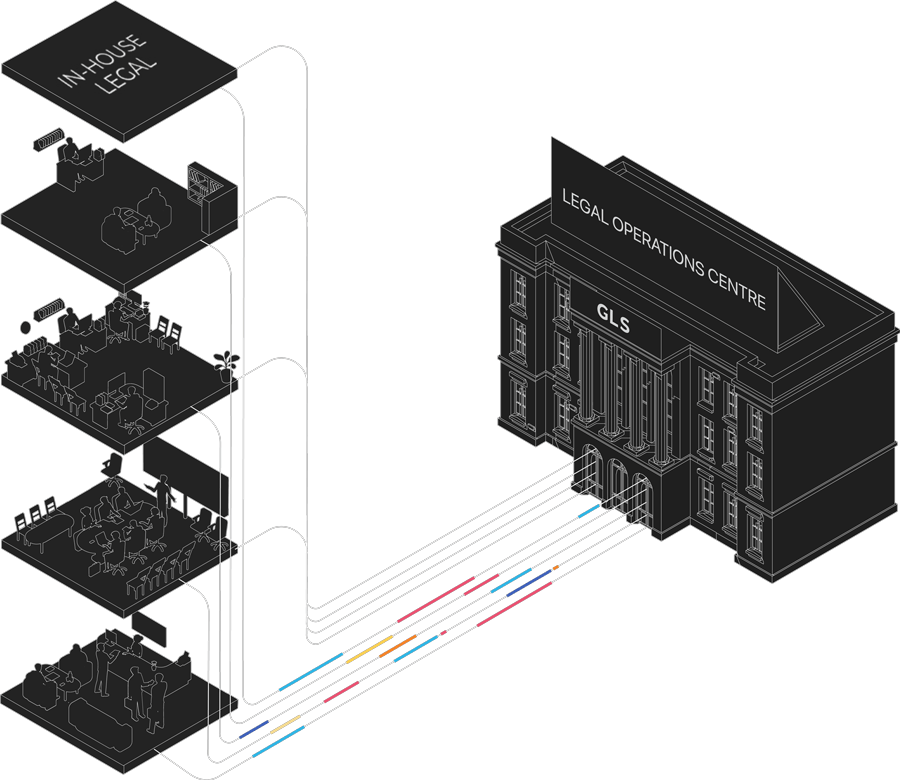 IN-HOUSE LEGAL

LEGAL OPERATIONS CENTRE

GLS